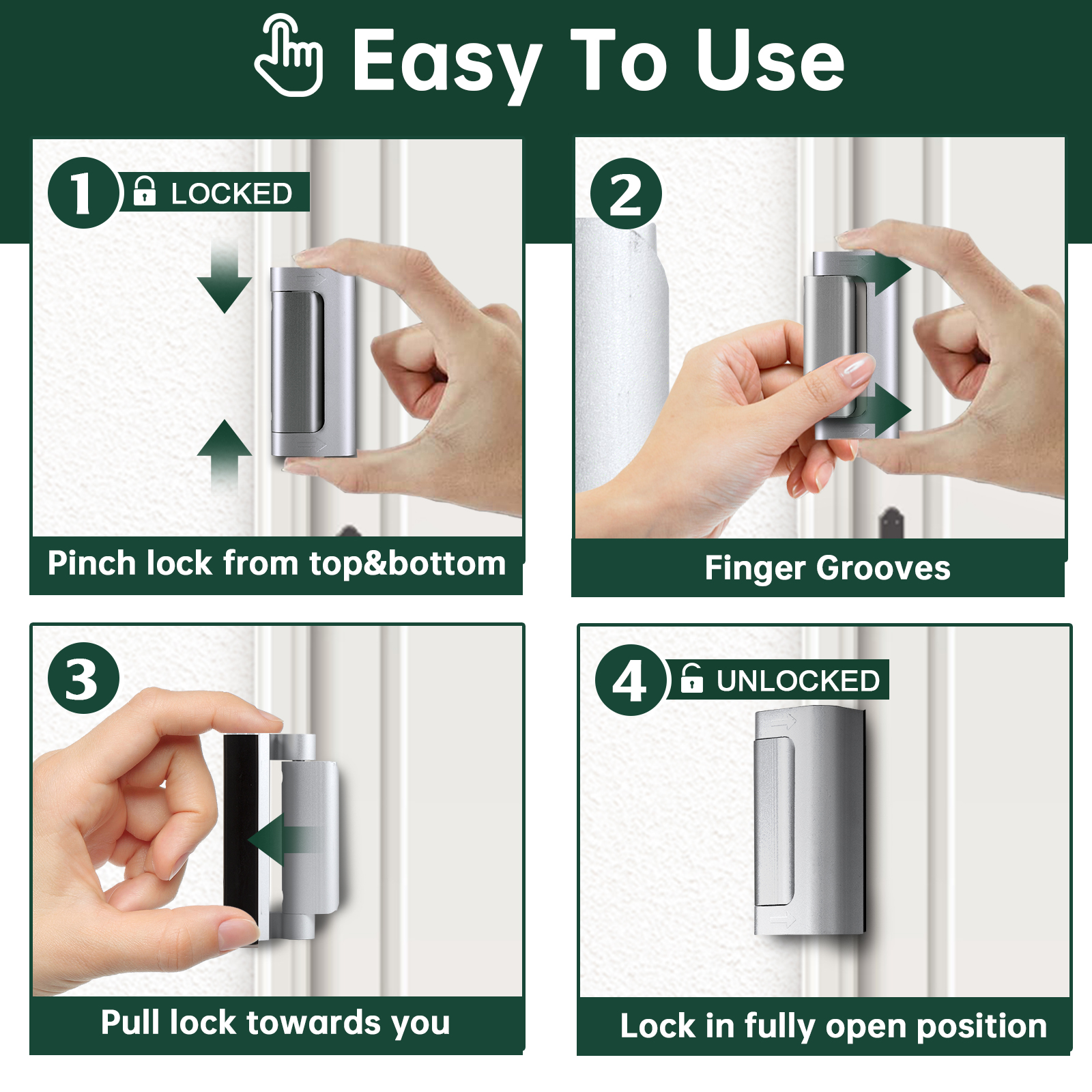 Easy To Use

1 LOCKED

Pinch lock from top&bottom

2

Finger Grooves

3

Pull lock towards you

4 UNLOCKED

Lock in fully open position